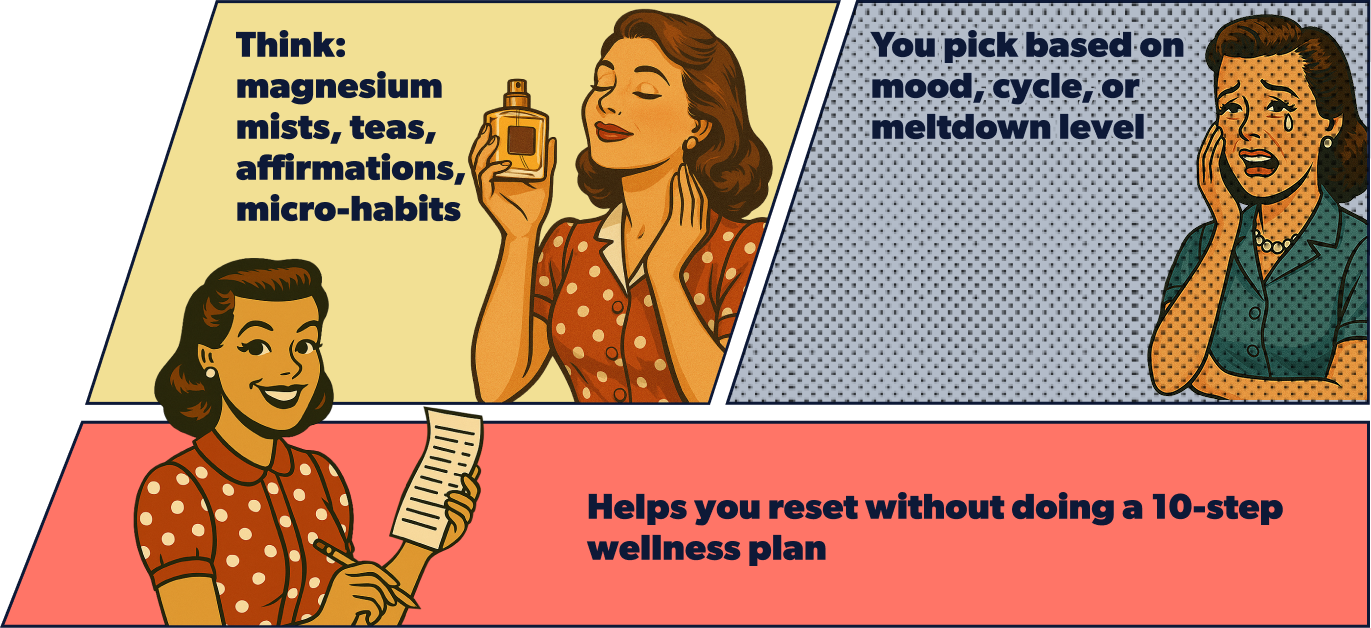 Think: magnesium mists, teas, affirmations, micro-habits

You pick based on mood, cycle, or meltdown level

Helps you reset without doing a 10-step wellness plan